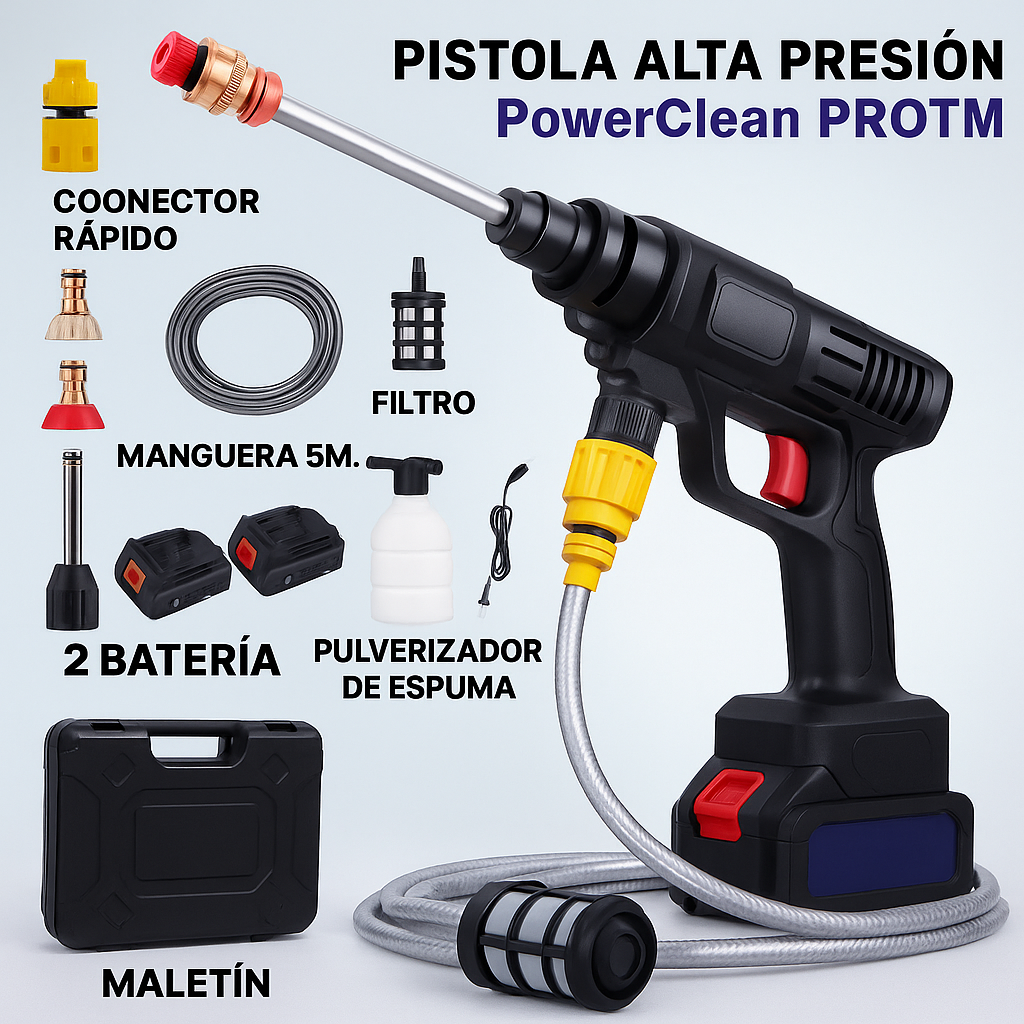 PISTOLA ALTA PRESIÓN
PowerClean PROTM

COONECTOR RÁPIDO

FILTRO

MANGUERA 5M.

2 BATERÍA

PULVERIZADOR DE ESPUMA

MALETÍN